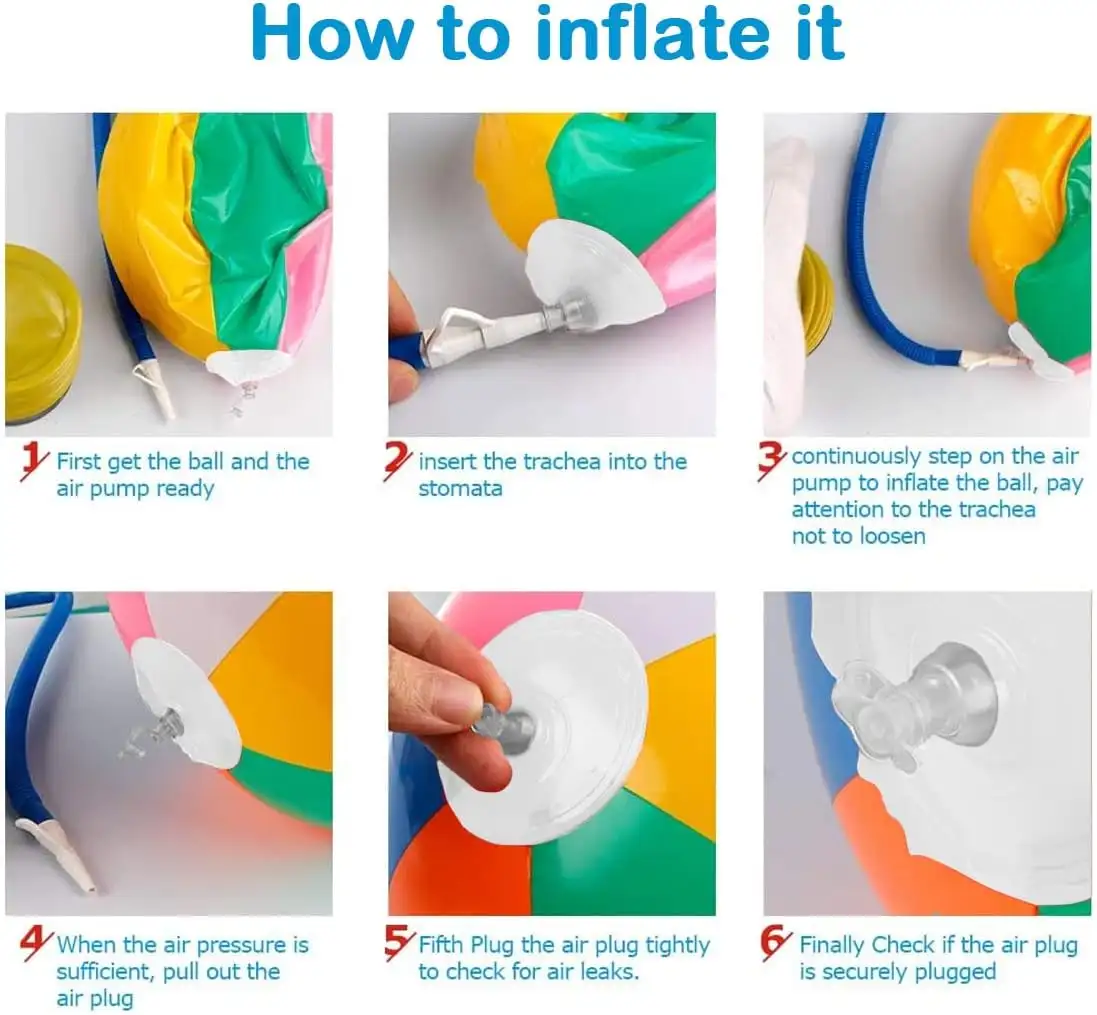 How to inflate it

1 First get the ball and the air pump ready

2 insert the trachea into the stomata

3 continuously step on the air pump to inflate the ball, pay attention to the trachea not to loosen

4 When the air pressure is sufficient, pull out the air plug

5 Fifth Plug the air plug tightly to check for air leaks.

6 Finally Check if the air plug is securely plugged