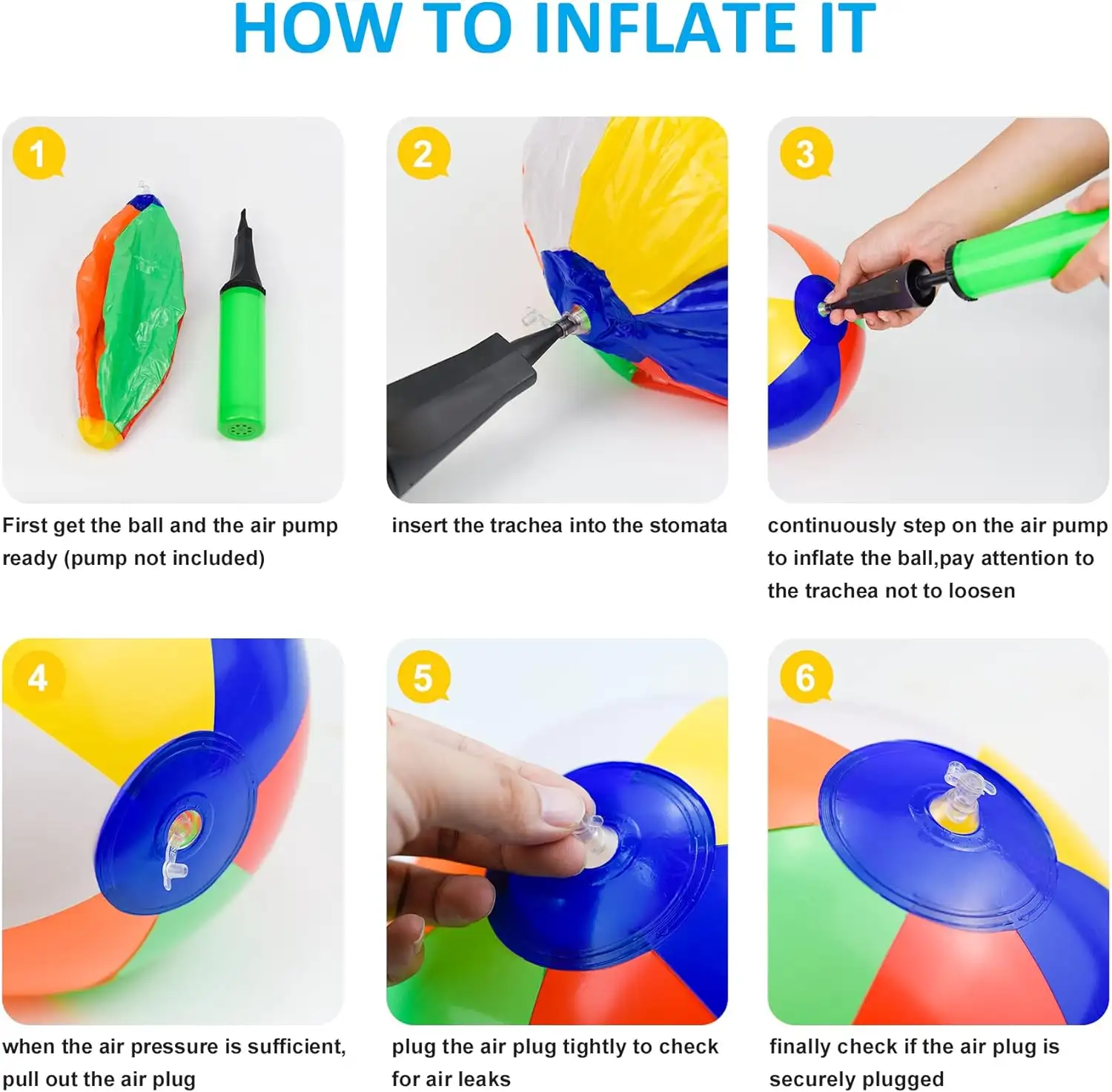 HOW TO INFLATE IT

1

First get the ball and the air pump ready (pump not included)

2

insert the trachea into the stomata

3

continuously step on the air pump to inflate the ball,pay attention to the trachea not to loosen

4

when the air pressure is sufficient, pull out the air plug

5

plug the air plug tightly to check for air leaks

6

finally check if the air plug is securely plugged