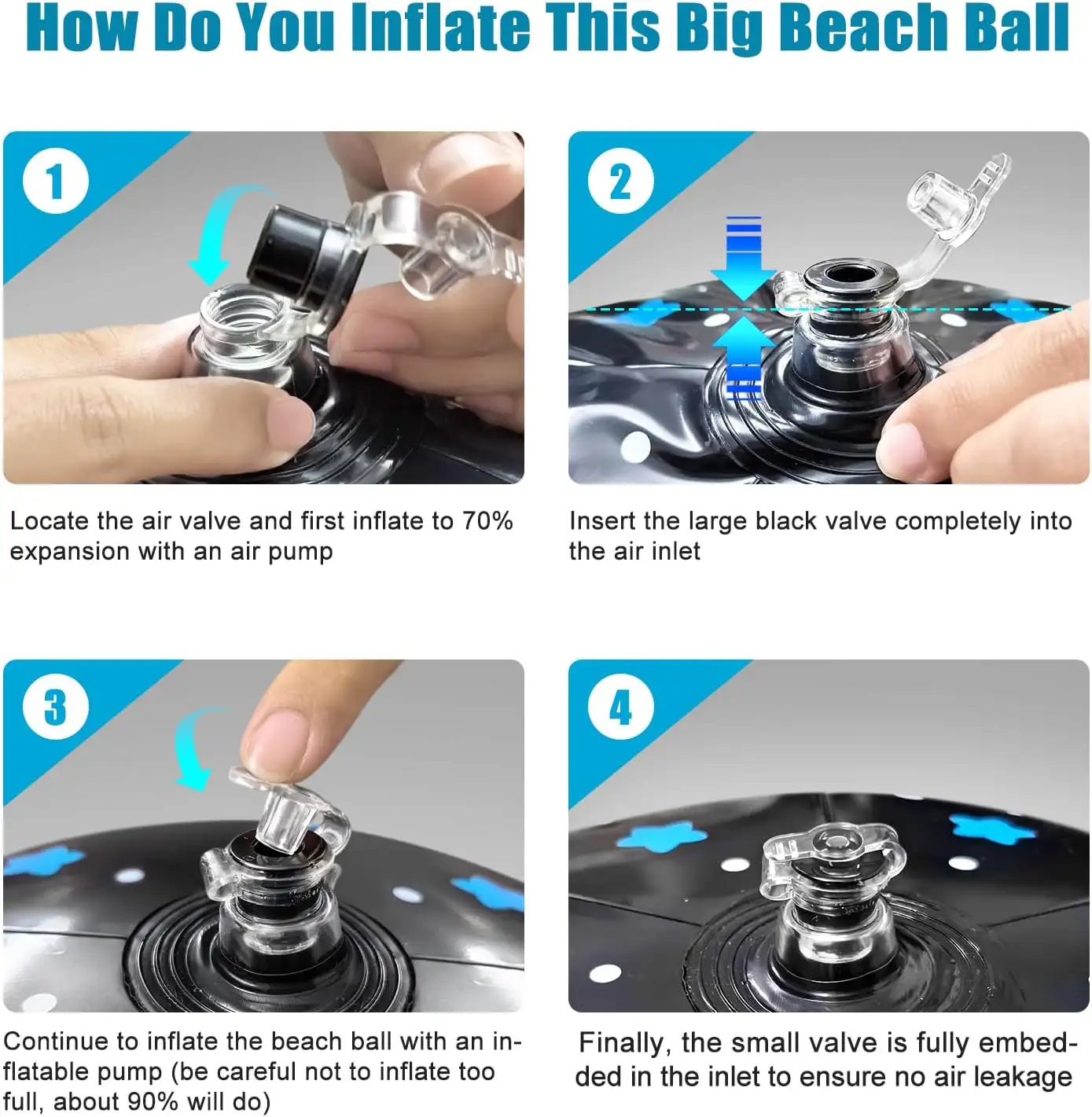 How Do You Inflate This Big Beach Ball

1

Locate the air valve and first inflate to 70% expansion with an air pump

2

Insert the large black valve completely into the air inlet

3

Continue to inflate the beach ball with an inflatable pump (be careful not to inflate too full, about 90% will do)

4

Finally, the small valve is fully embedded in the inlet to ensure no air leakage